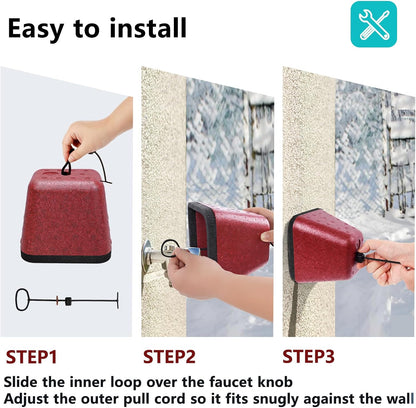 Easy to install

STEP1

STEP2

STEP3

Slide the inner loop over the faucet knob
Adjust the outer pull cord so it fits snugly against the wall