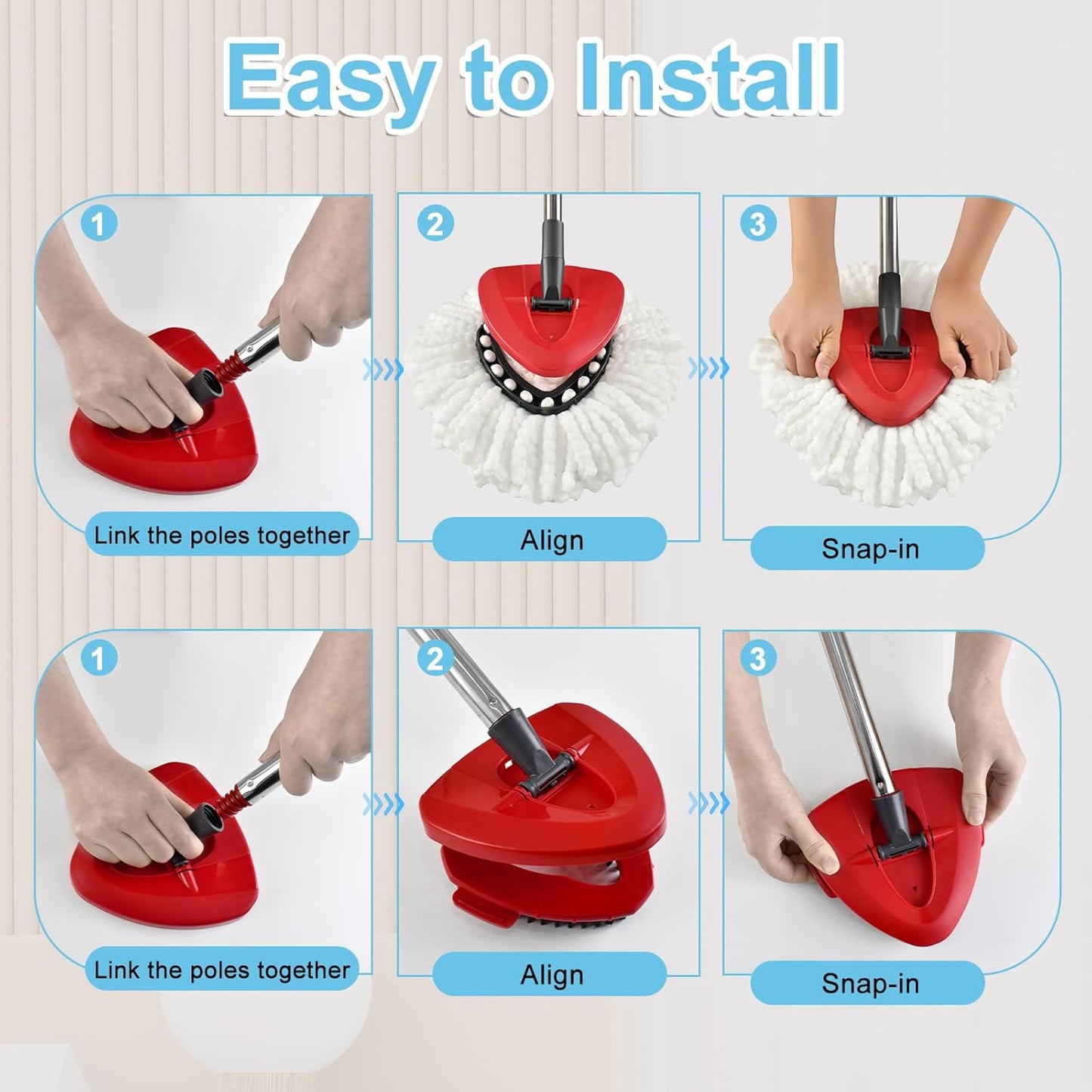 Easy to Install

1
Link the poles together

2
Align

3
Snap-in

1
Link the poles together

2
Align

3
Snap-in