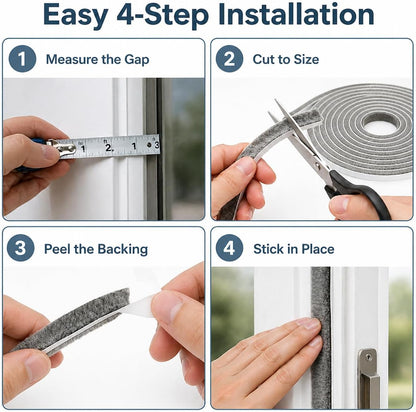 Easy 4-Step Installation

1 Measure the Gap

1 2. 1 3

2 Cut to Size

3 Peel the Backing

4 Stick in Place