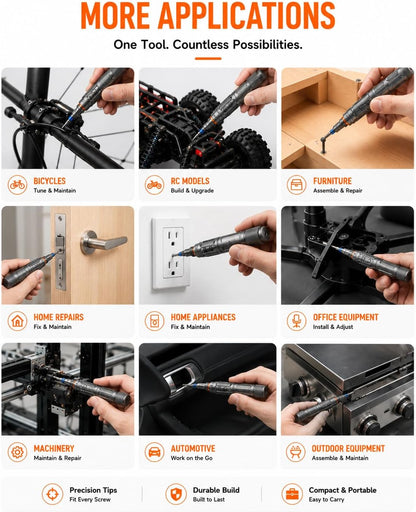 MORE APPLICATIONS

One Tool. Countless Possibilities.

BICYCLES
Tune & Maintain

RC MODELS
Build & Upgrade

FURNITURE
Assemble & Repair

HOME REPAIRS
Fix & Maintain

HOME APPLIANCES
Fix & Maintain

OFFICE EQUIPMENT
Install & Adjust

MACHINERY
Maintain & Repair

AUTOMOTIVE
Work on the Go

OUTDOOR EQUIPMENT
Assemble & Maintain

Precision Tips
Fit Every Screw

Durable Build
Built to Last

Compact & Portable
Easy to Carry