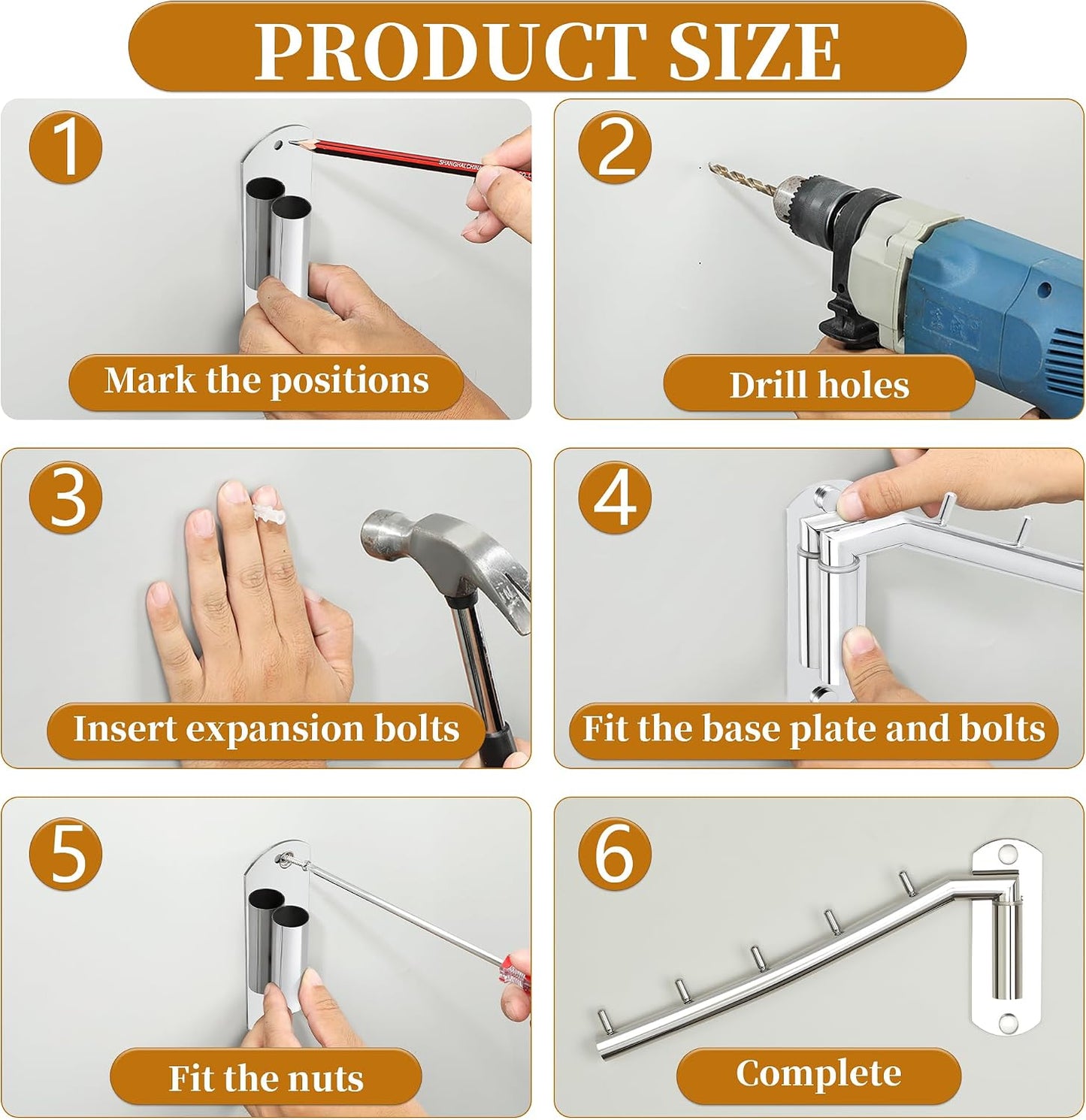 PRODUCT SIZE

1

Mark the positions

2

Drill holes

3

Insert expansion bolts

4

Fit the base plate and bolts

5

Fit the nuts

6

Complete