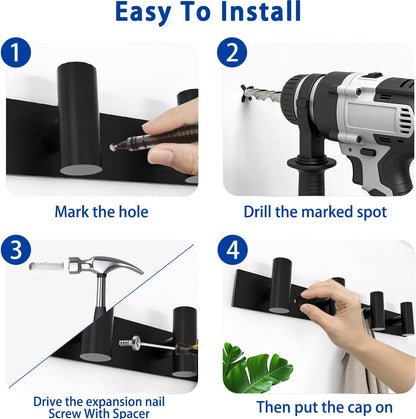 Easy To Install

1

Mark the hole

2

Drill the marked spot

3

Drive the expansion nail Screw With Spacer

4

Then put the cap on