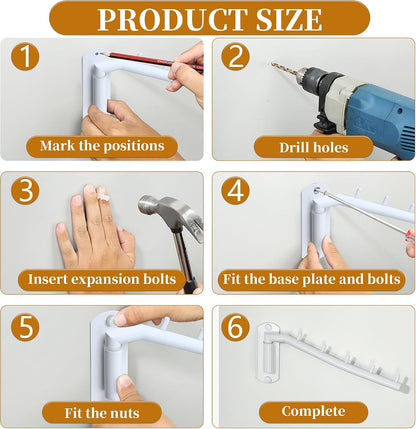 PRODUCT SIZE

1
Mark the positions

2
Drill holes

3
Insert expansion bolts

4
Fit the base plate and bolts

5
Fit the nuts

6
Complete