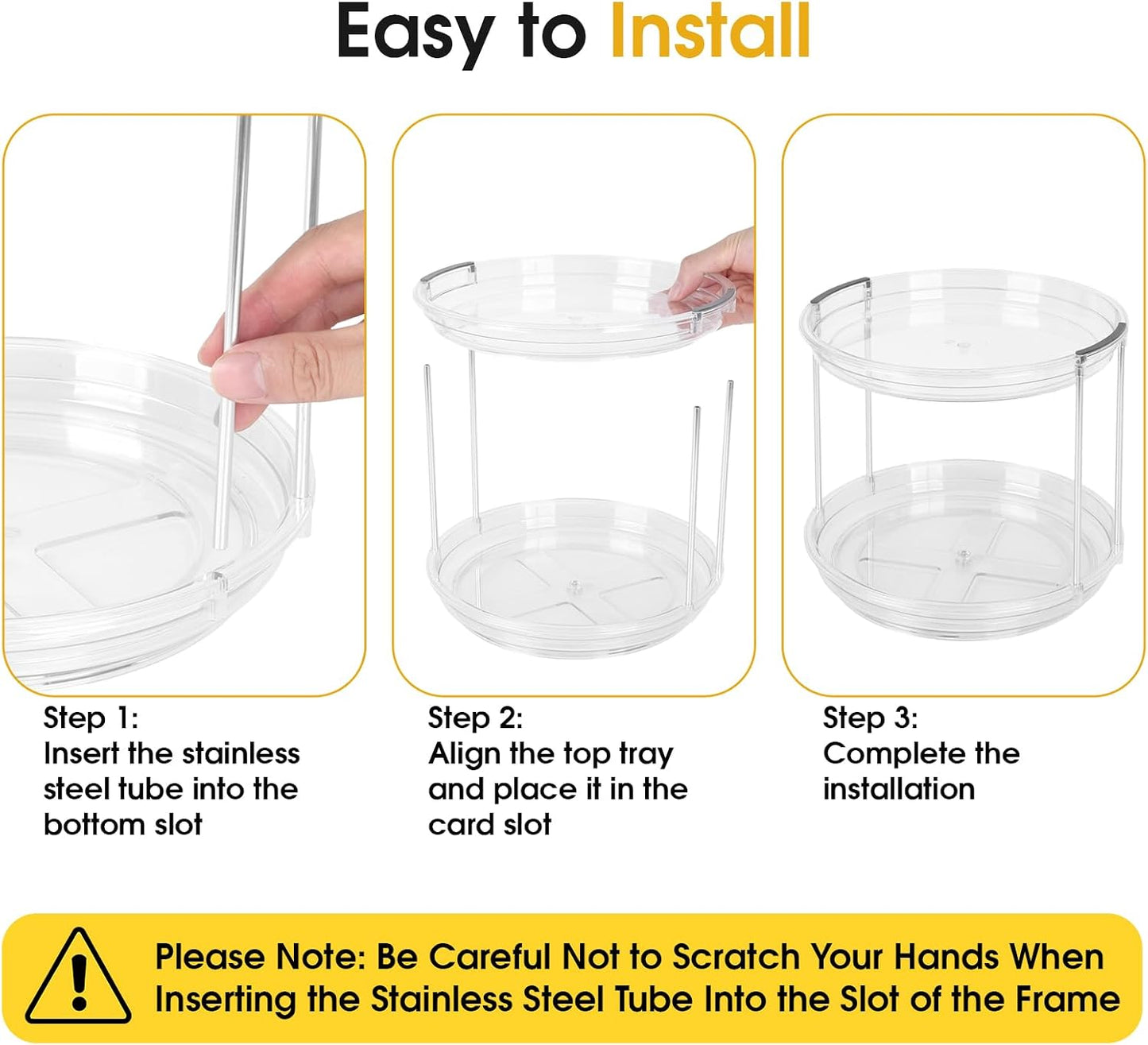 Easy to Install

Step 1:
Insert the stainless steel tube into the bottom slot

Step 2:
Align the top tray and place it in the card slot

Step 3:
Complete the installation

Please Note: Be Careful Not to Scratch Your Hands When Inserting the Stainless Steel Tube Into the Slot of the Frame