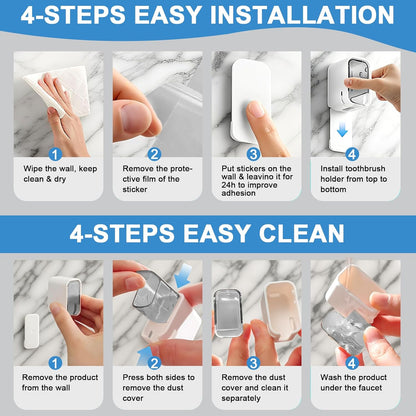 4-STEPS EASY INSTALLATION

1
Wipe the wall, keep clean & dry

2
Remove the protective film of the sticker

3
Put stickers on the wall & leavino it for 24h to improve adhesion

4
Install toothbrush holder from top to bottom

4-STEPS EASY CLEAN

1
Remove the product from the wall

2
Press both sides to remove the dust cover

3
Remove the dust cover and clean it separately

4
Wash the product under the faucet