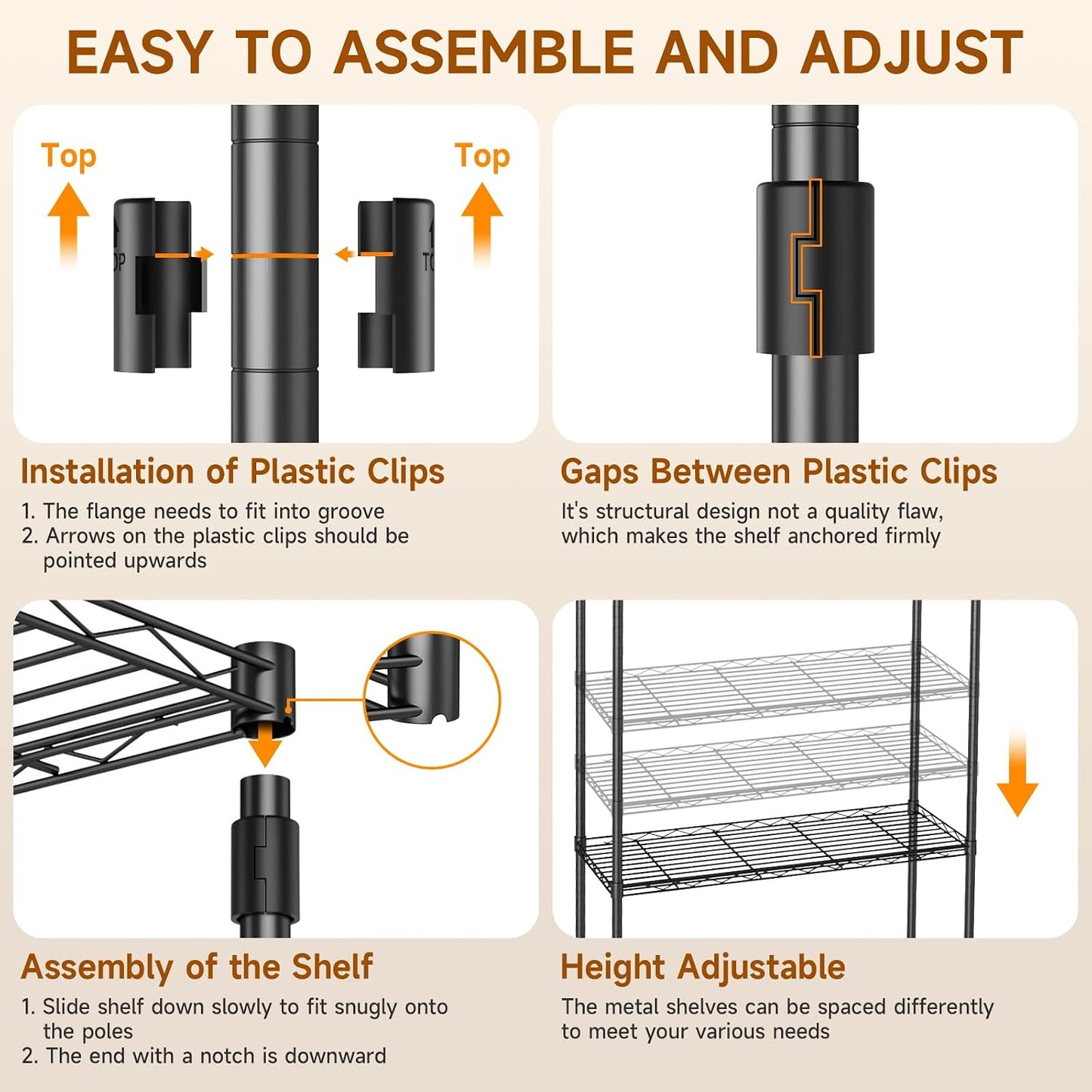 EASY TO ASSEMBLE AND ADJUST

Top

Top

Installation of Plastic Clips

1. The flange needs to fit into groove
2. Arrows on the plastic clips should be pointed upwards

Gaps Between Plastic Clips

It's structural design not a quality flaw, which makes the shelf anchored firmly

Assembly of the Shelf

1. Slide shelf down slowly to fit snugly onto the poles
2. The end with a notch is downward

Height Adjustable

The metal shelves can be spaced differently to meet your various needs