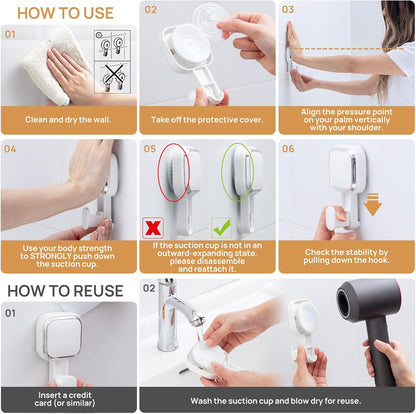 HOW TO USE

01

Clean and dry the wall.

02

Take off the protective cover.

03

Align the pressure point on your palm vertically with your shoulder.

04

Use your body strength to STRONGLY push down the suction cup.

05

If the suction cup is not in an outward-expanding state, please disassemble and reattach it.

06

Check the stability by pulling down the hook.

HOW TO REUSE

01

Insert a credit card (or similar)

02

Wash the suction cup and blow dry for reuse.