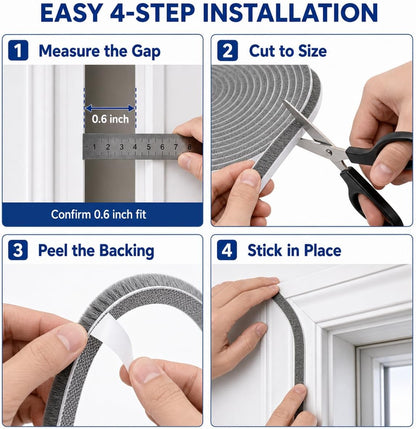 EASY 4-STEP INSTALLATION

1 Measure the Gap

0.6 inch

1 2 3 4 5 6 7 8

Confirm 0.6 inch fit

2 Cut to Size

3 Peel the Backing

4 Stick in Place