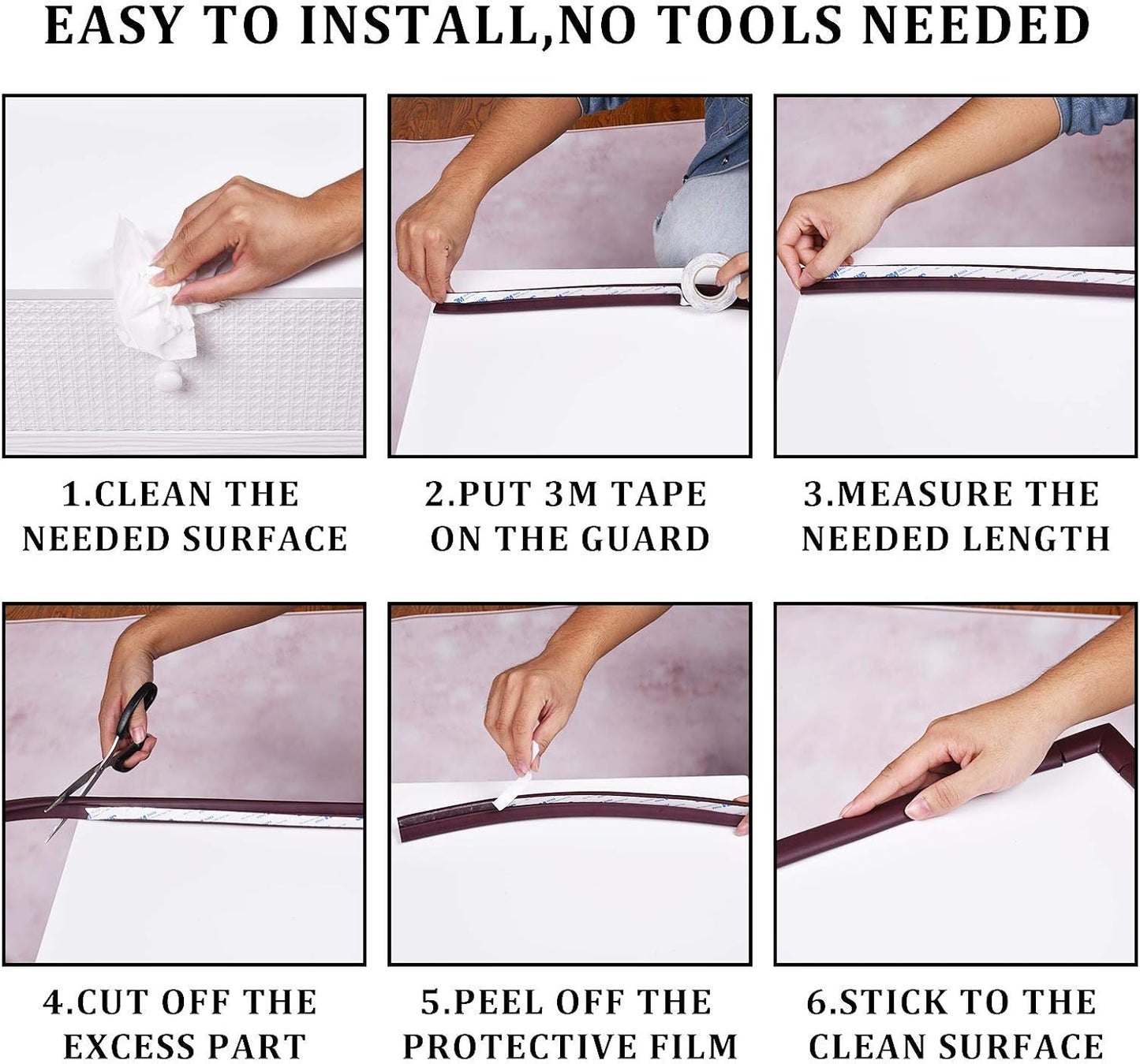 EASY TO INSTALL,NO TOOLS NEEDED

1.CLEAN THE NEEDED SURFACE

2.PUT 3M TAPE ON THE GUARD

3.MEASURE THE NEEDED LENGTH

4.CUT OFF THE EXCESS PART

5.PEEL OFF THE PROTECTIVE FILM

6.STICK TO THE CLEAN SURFACE