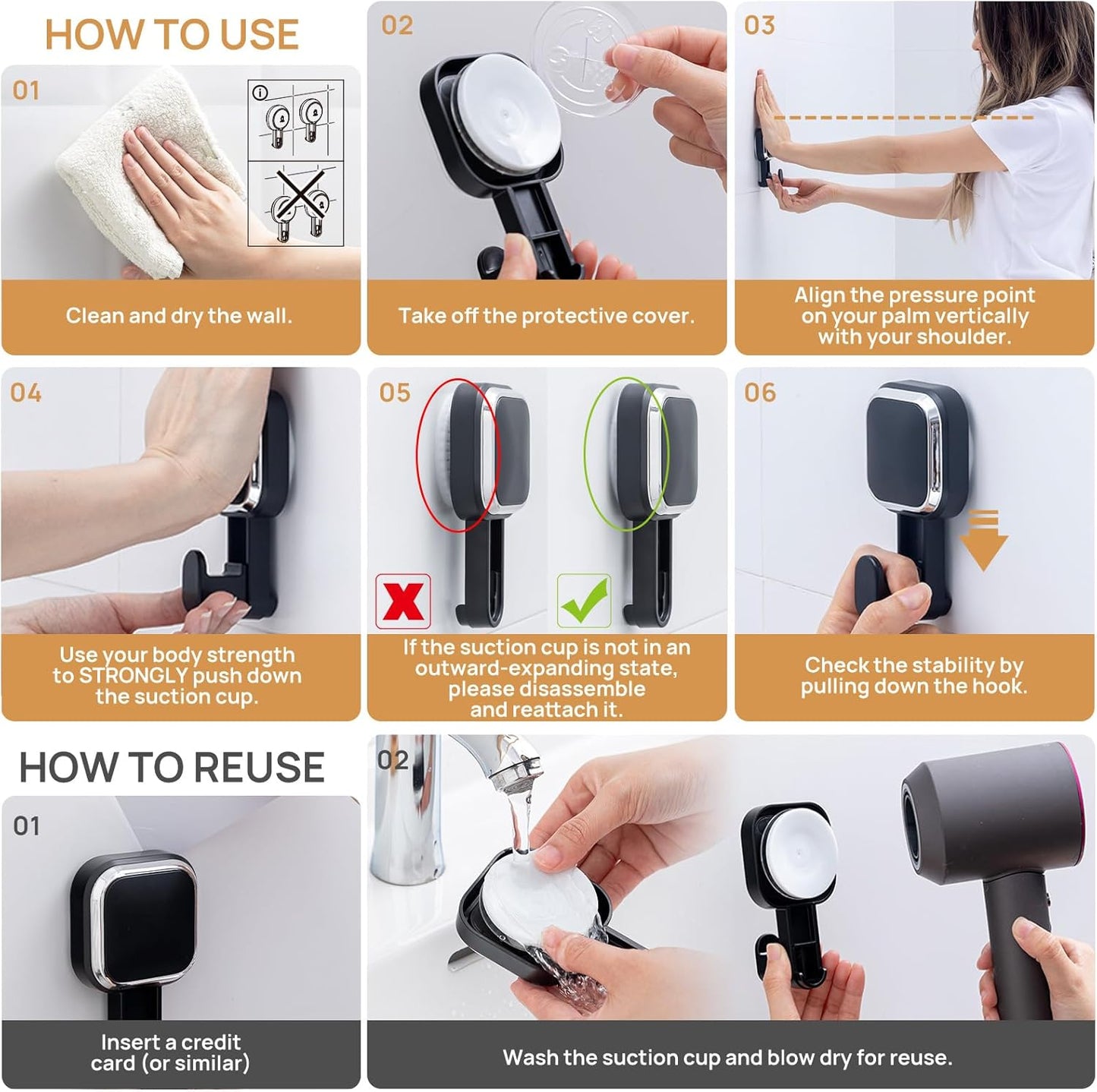 HOW TO USE

01

Clean and dry the wall.

02

Take off the protective cover.

03

Align the pressure point on your palm vertically with your shoulder.

04

Use your body strength to STRONGLY push down the suction cup.

05

If the suction cup is not in an outward-expanding state, please disassemble and reattach it.

06

Check the stability by pulling down the hook.

HOW TO REUSE

01

Insert a credit card (or similar)

02

Wash the suction cup and blow dry for reuse.