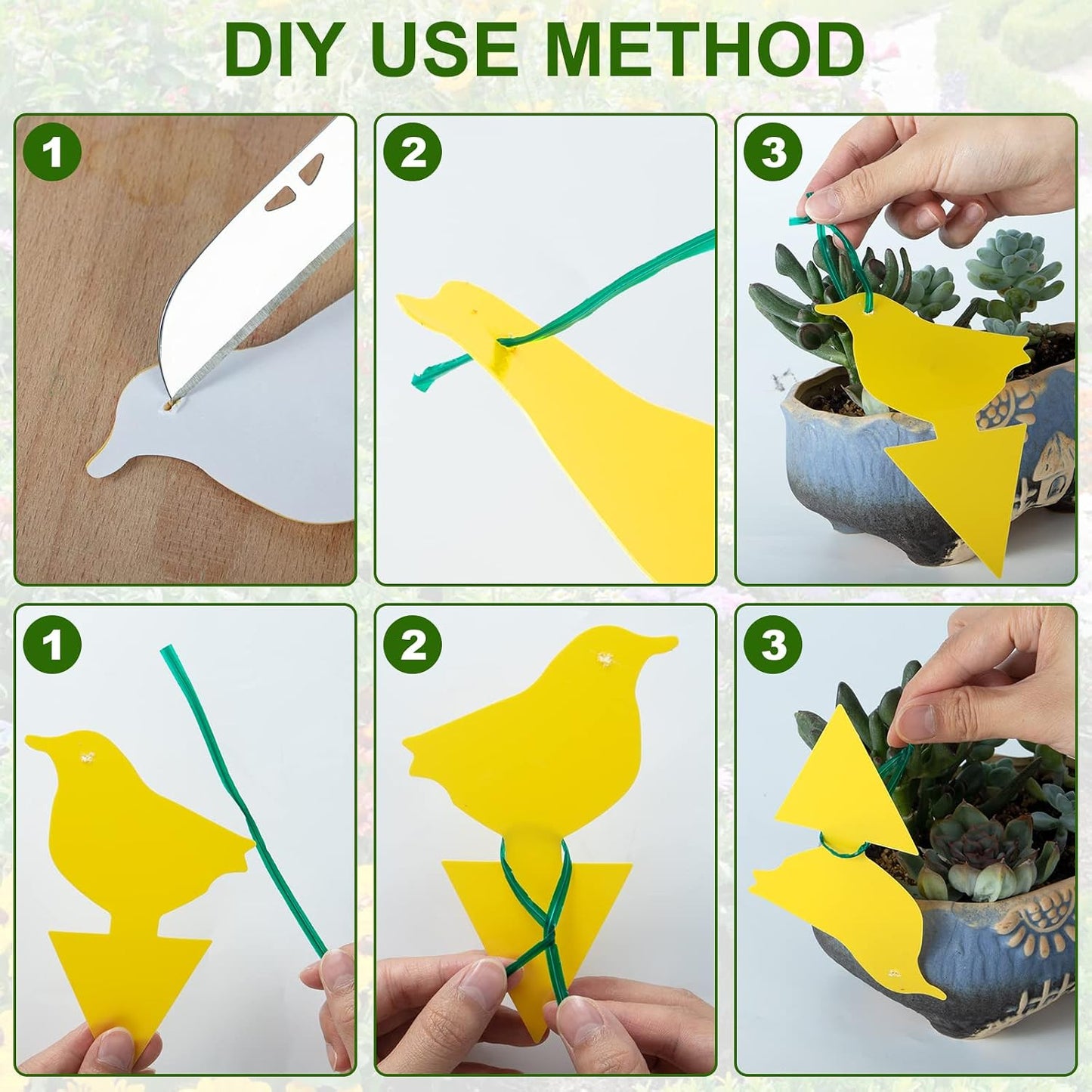 DIY USE METHOD

1

2

3

1

2

3