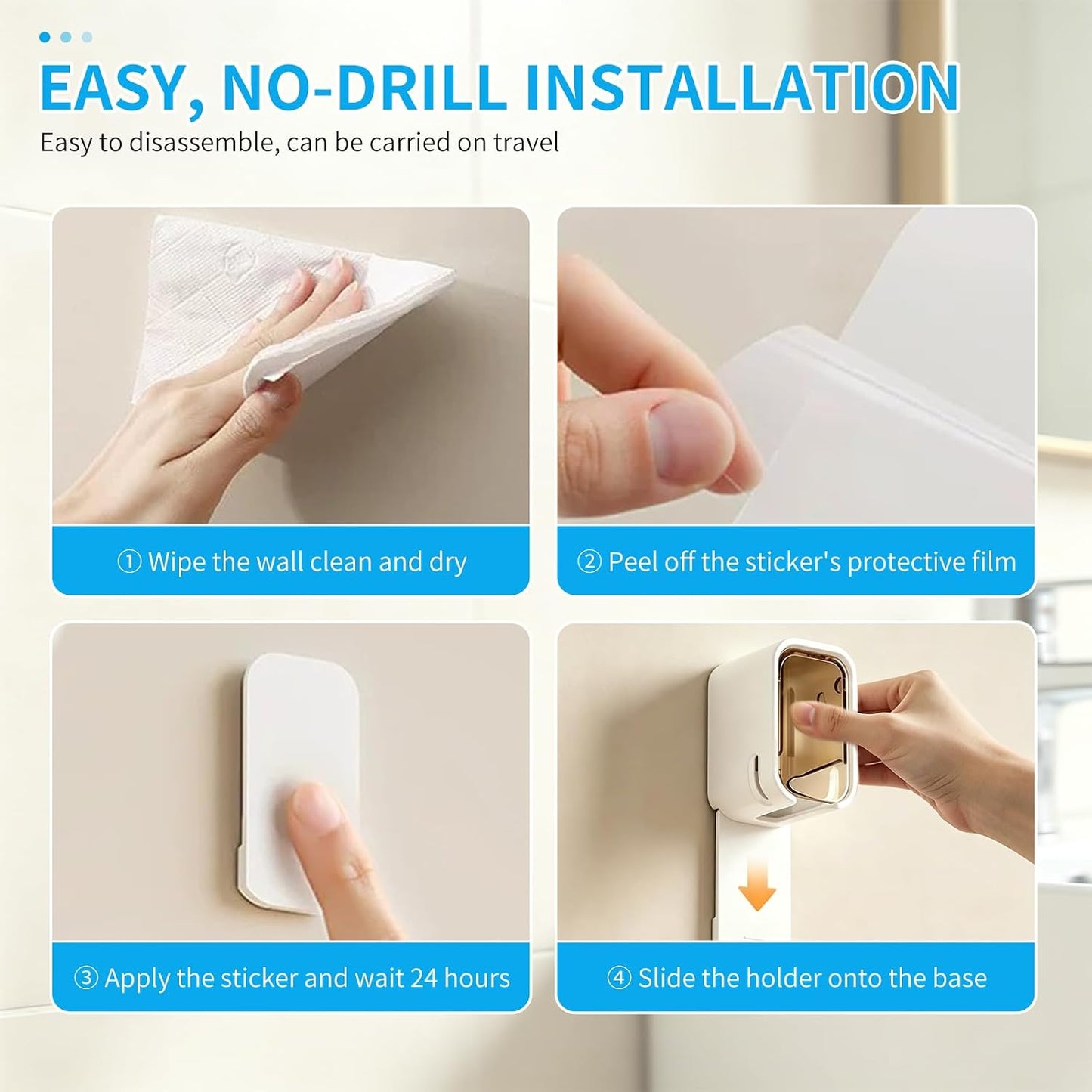 EASY, NO-DRILL INSTALLATION

Easy to disassemble, can be carried on travel

① Wipe the wall clean and dry

② Peel off the sticker's protective film

③ Apply the sticker and wait 24 hours

④ Slide the holder onto the base