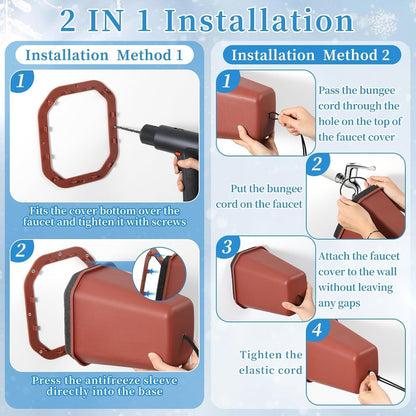 2 IN 1 Installation

Installation Method 1

1

Fits the cover bottom over the faucet and tighten it with screws

2

Press the antifreeze sleeve directly into the base

Installation Method 2

1

Pass the bungee cord through the hole on the top of the faucet cover

2

Put the bungee cord on the faucet

3

Attach the faucet cover to the wall without leaving any gaps

4

Tighten the elastic cord