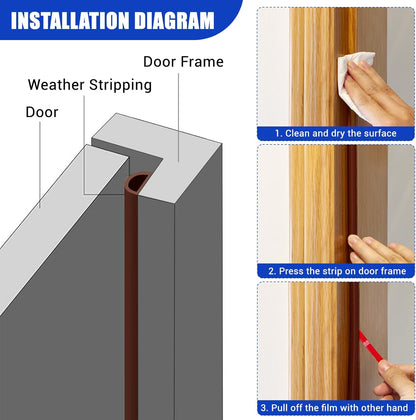 INSTALLATION DIAGRAM

Door Frame

Weather Stripping

Door

1. Clean and dry the surface

2. Press the strip on door frame

3. Pull off the film with other hand