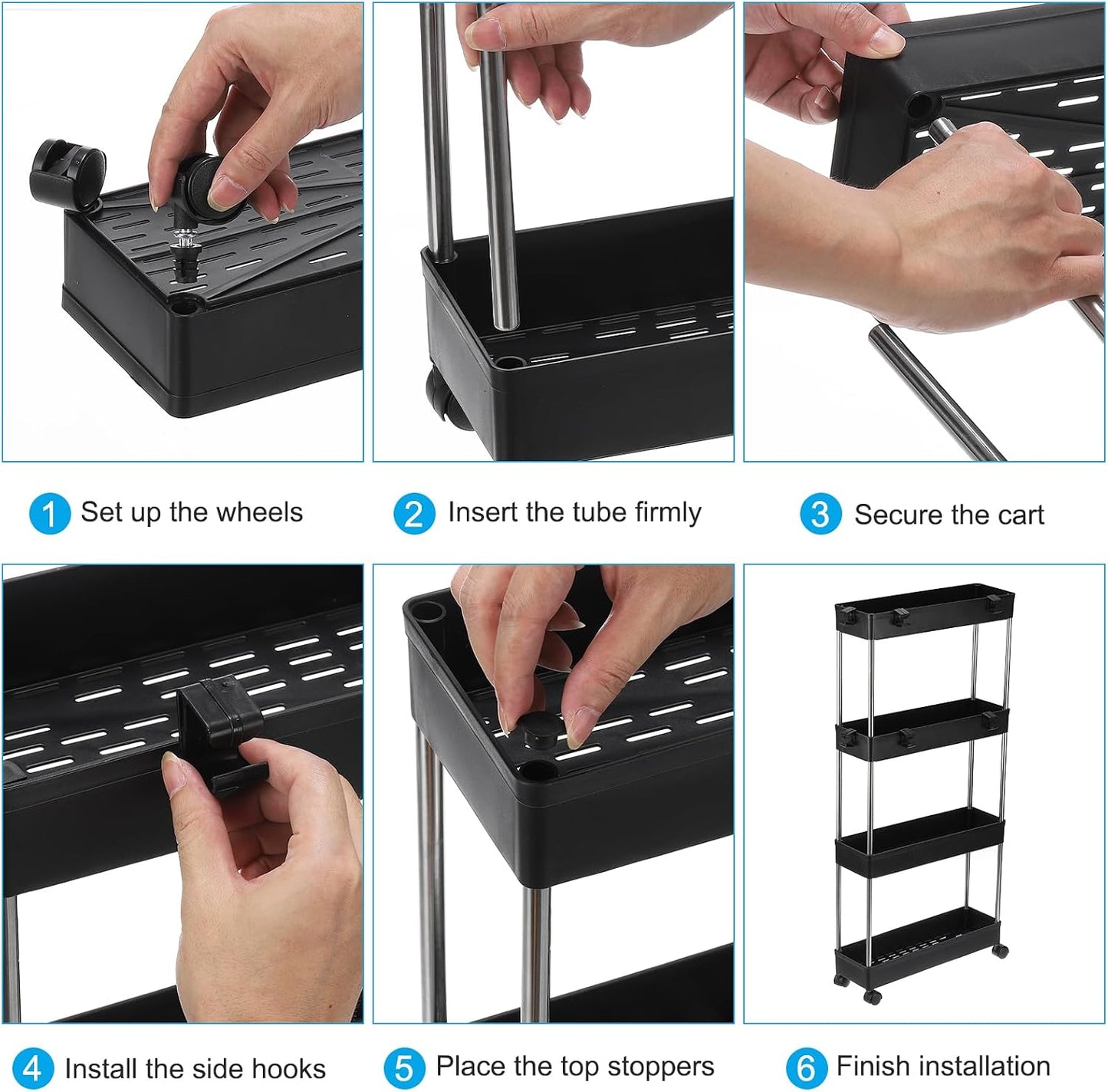 1 Set up the wheels

2 Insert the tube firmly

3 Secure the cart

4 Install the side hooks

5 Place the top stoppers

6 Finish installation