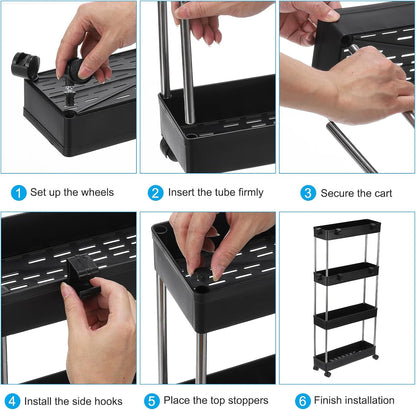 1 Set up the wheels

2 Insert the tube firmly

3 Secure the cart

4 Install the side hooks

5 Place the top stoppers

6 Finish installation