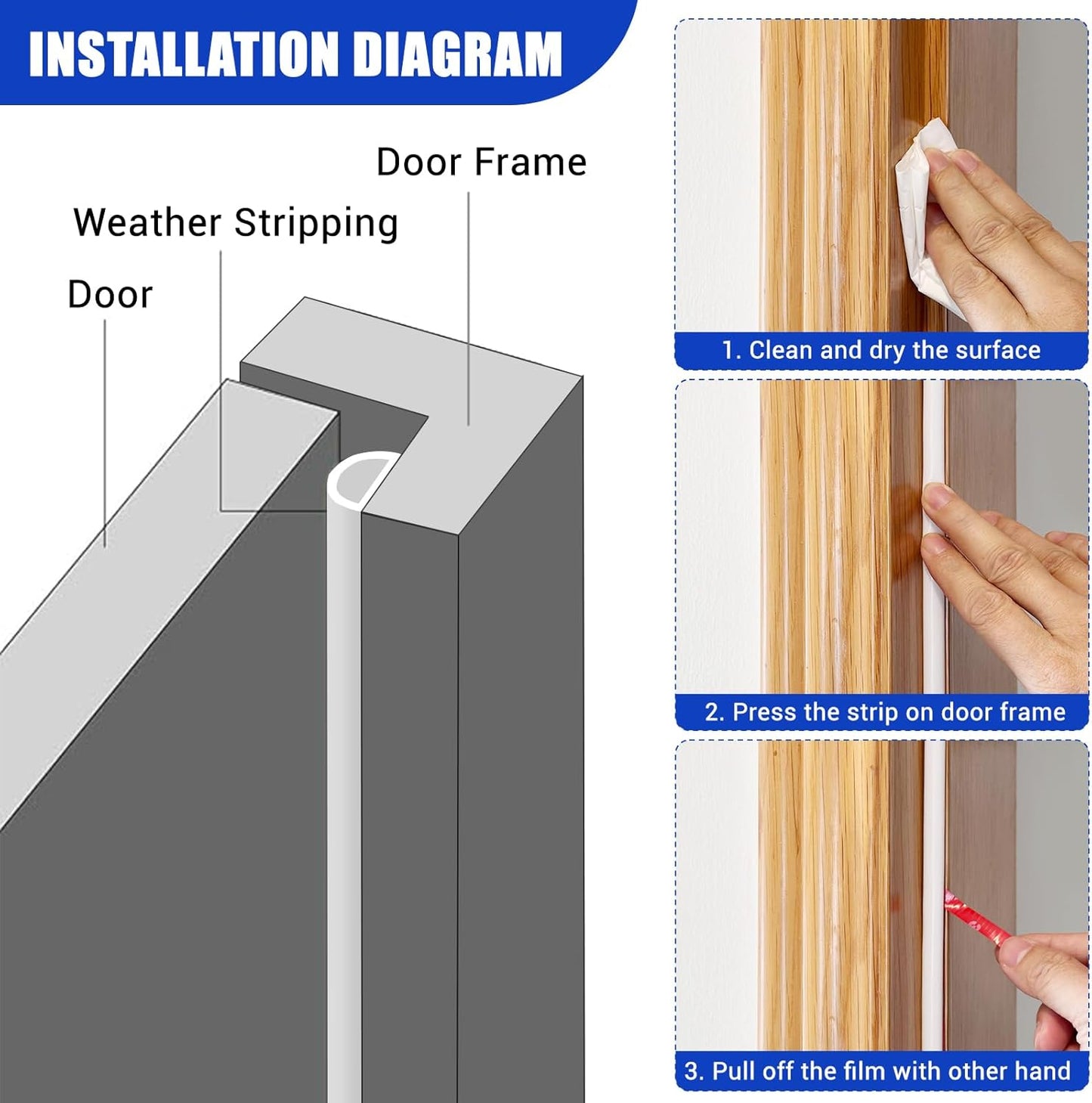 INSTALLATION DIAGRAM

Door Frame

Weather Stripping

Door

1. Clean and dry the surface

2. Press the strip on door frame

3. Pull off the film with other hand