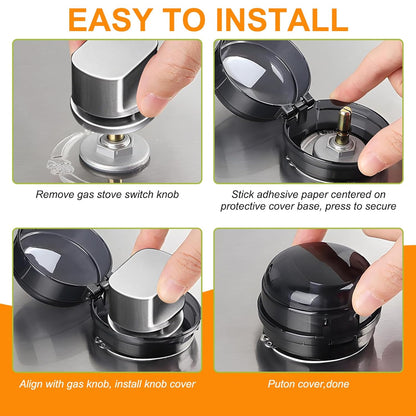 EASY TO INSTALL

Remove gas stove switch knob

Stick adhesive paper centered on protective cover base, press to secure

Align with gas knob, install knob cover

Puton cover,done