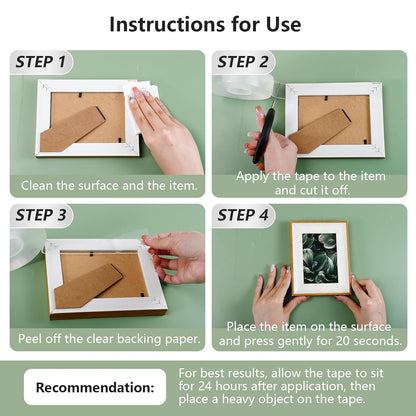 Instructions for Use

STEP 1

Clean the surface and the item.

STEP 2

Apply the tape to the item and cut it off.

STEP 3

Peel off the clear backing paper.

STEP 4

Place the item on the surface and press gently for 20 seconds.

Recommendation:

For best results, allow the tape to sit for 24 hours after application, then place a heavy object on the tape.