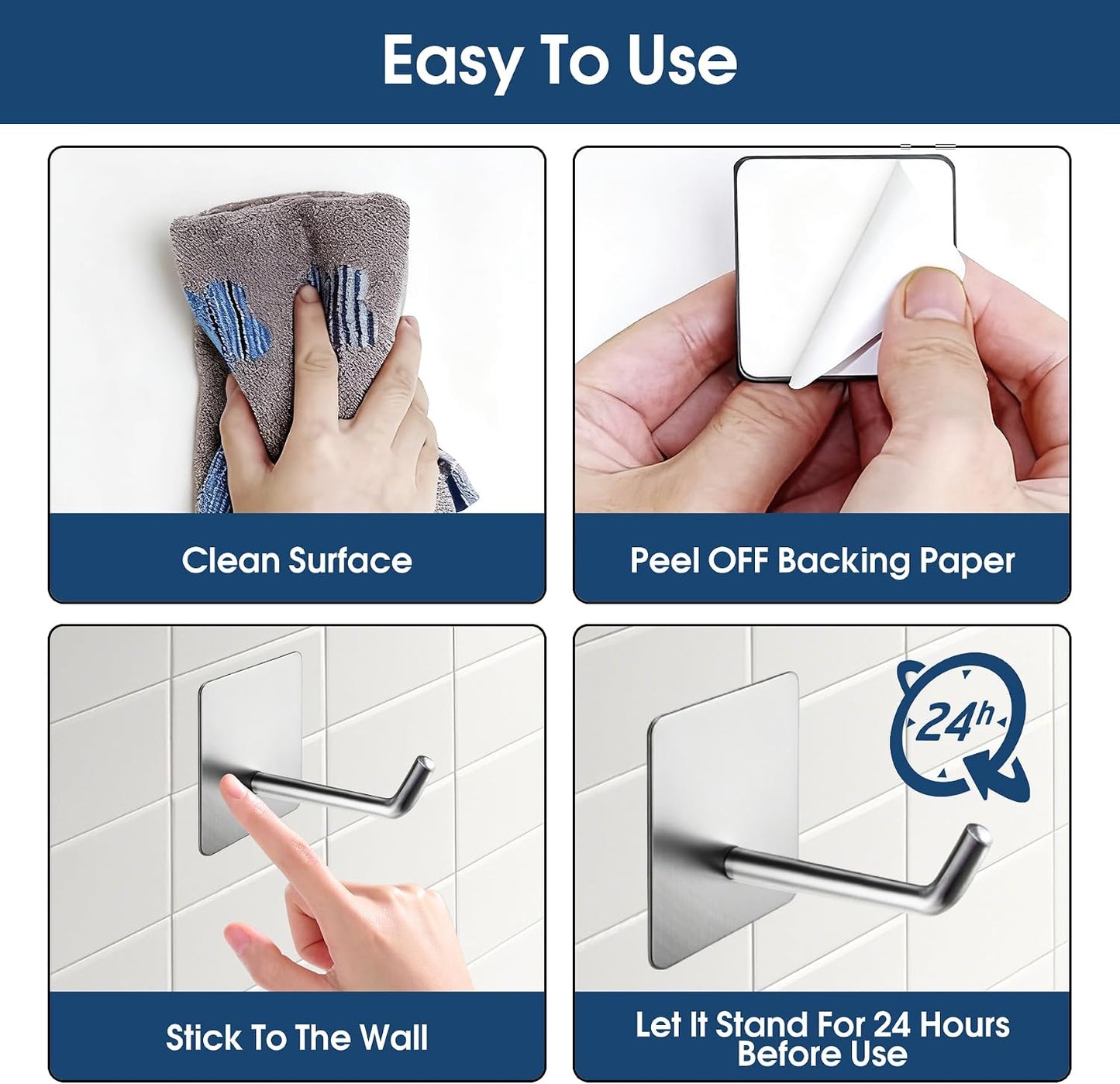 Easy To Use

Clean Surface

Peel OFF Backing Paper

Stick To The Wall

24h

Let It Stand For 24 Hours Before Use