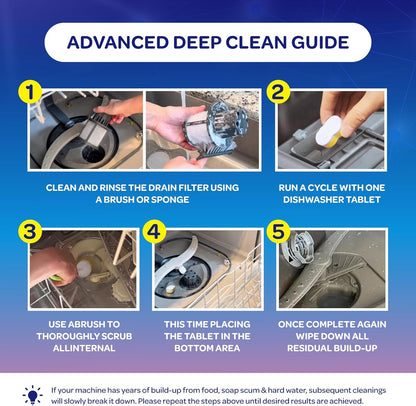 ADVANCED DEEP CLEAN GUIDE

1

CLEAN AND RINSE THE DRAIN FILTER USING A BRUSH OR SPONGE

2

RUN A CYCLE WITH ONE DISHWASHER TABLET

3

USE ABRUSH TO THOROUGHLY SCRUB ALLINTERNAL

4

THIS TIME PLACING THE TABLET IN THE BOTTOM AREA

5

ONCE COMPLETE AGAIN WIPE DOWN ALL RESIDUAL BUILD-UP

If your machine has years of build-up from food, soap scum & hard water, subsequent cleanings will slowly break it down. Please repeat the steps above until desired results are achieved.