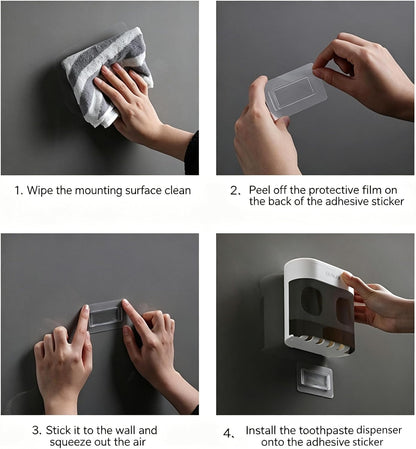 1. Wipe the mounting surface clean

2. Peel off the protective film on the back of the adhesive sticker

3. Stick it to the wall and squeeze out the air

4. Install the toothpaste dispenser onto the adhesive sticker