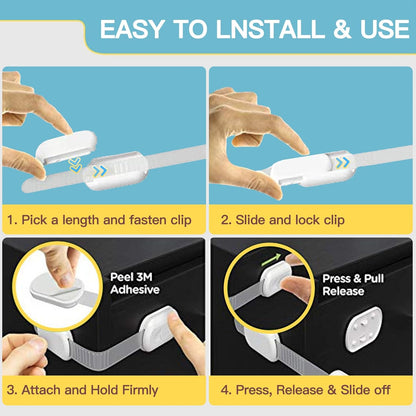 EASY TO LNSTALL & USE

1. Pick a length and fasten clip

2. Slide and lock clip

Peel 3M Adhesive

3. Attach and Hold Firmly

Press & Pull Release

4. Press, Release & Slide off