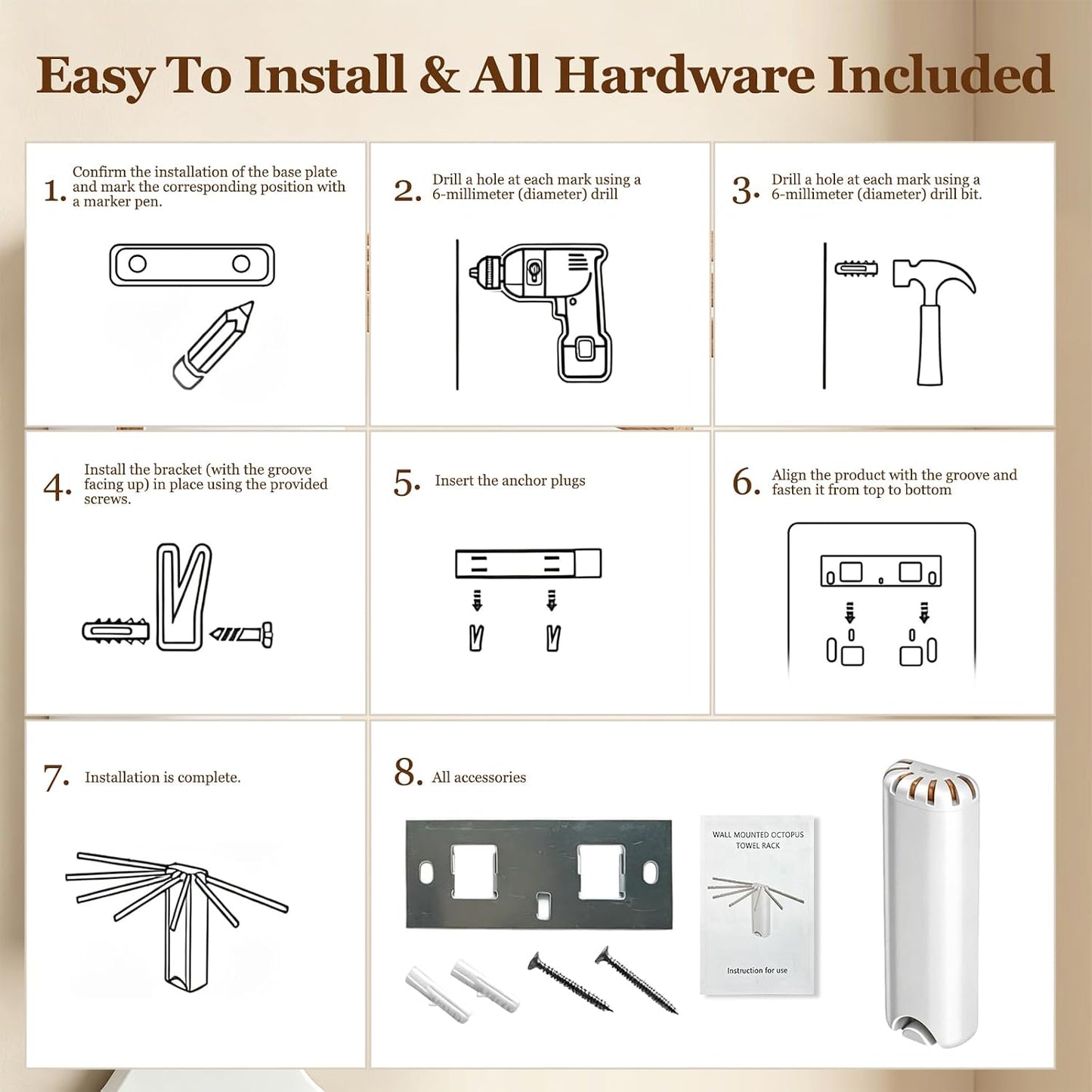 Easy To Install & All Hardware Included

1. Confirm the installation of the base plate and mark the corresponding position with a marker pen.

2. Drill a hole at each mark using a 6-millimeter (diameter) drill

3. Drill a hole at each mark using a 6-millimeter (diameter) drill bit.

4. Install the bracket (with the groove facing up) in place using the provided screws.

5. Insert the anchor plugs

6. Align the product with the groove and fasten it from top to bottom

7. Installation is complete.

8. All accessories

WALL MOUNTED OCTOPUS TOWEL RACK

Instruction for use