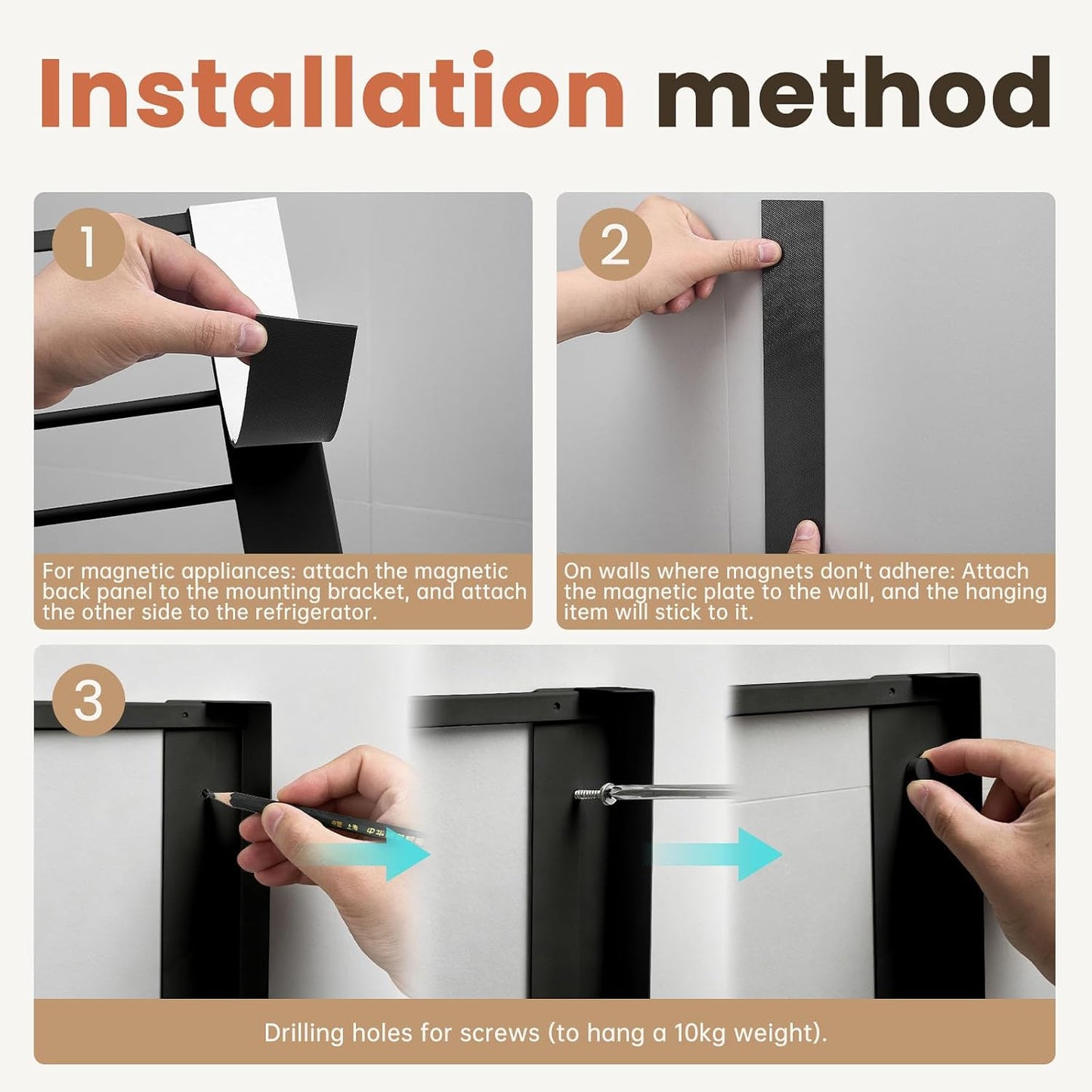 Installation method

1

For magnetic appliances: attach the magnetic back panel to the mounting bracket, and attach the other side to the refrigerator.

2

On walls where magnets don't adhere: Attach the magnetic plate to the wall, and the hanging item will stick to it.

3

Drilling holes for screws (to hang a 10kg weight).