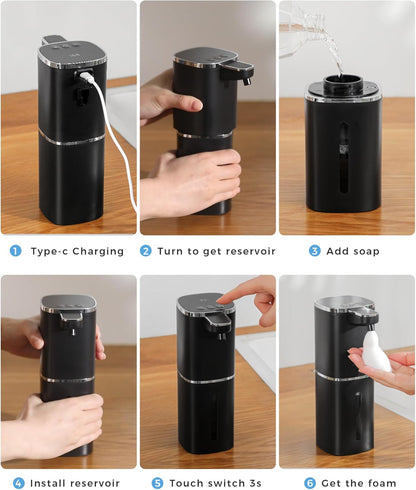 1 Type-c Charging
2 Turn to get reservoir
3 Add soap
4 Install reservoir
5 Touch switch 3s
6 Get the foam