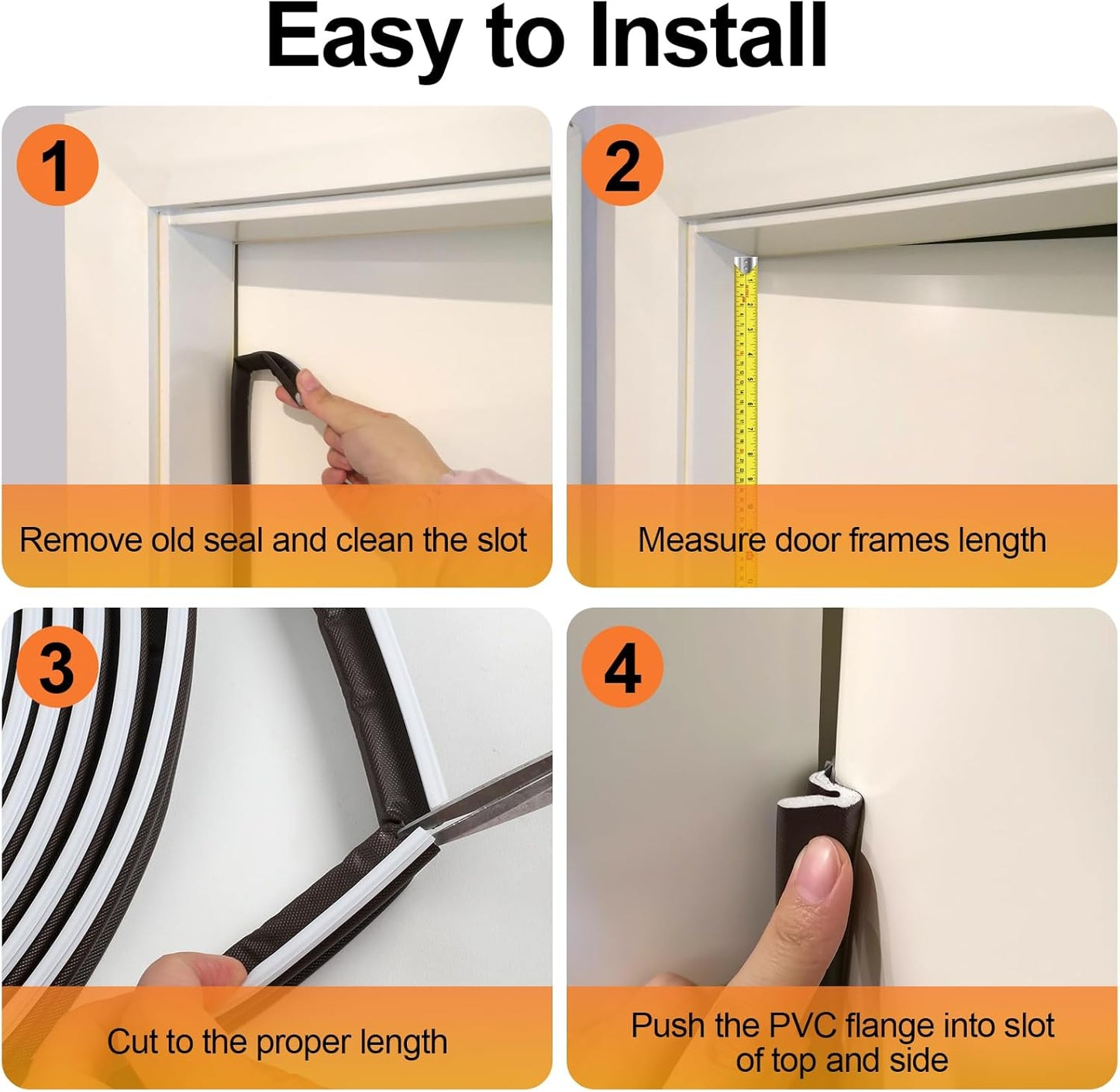 Easy to Install

1

Remove old seal and clean the slot

2

Measure door frames length

3

Cut to the proper length

4

Push the PVC flange into slot of top and side