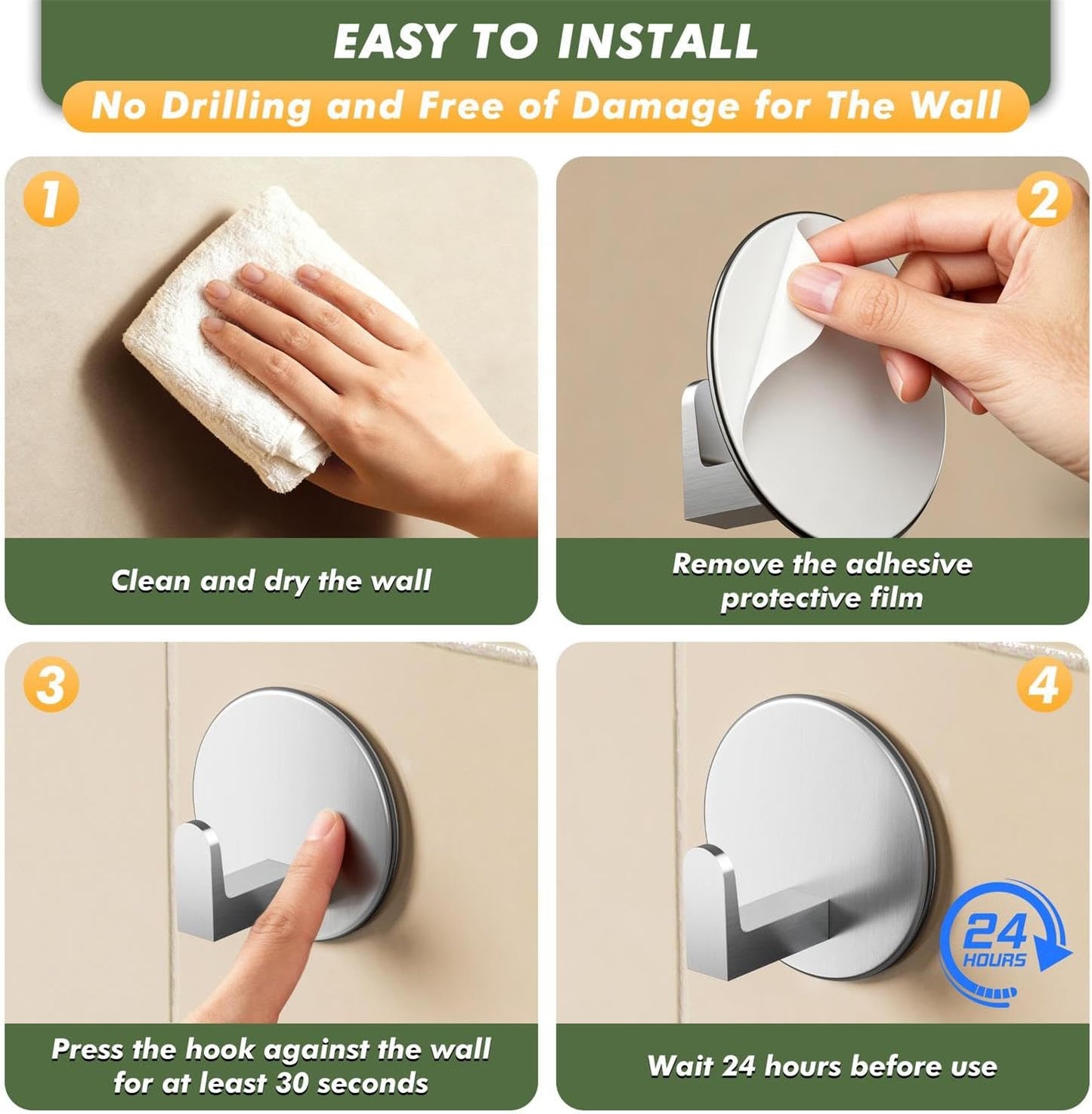 EASY TO INSTALL

No Drilling and Free of Damage for The Wall

1

Clean and dry the wall

2

Remove the adhesive protective film

3

Press the hook against the wall for at least 30 seconds

4

24 HOURS

Wait 24 hours before use