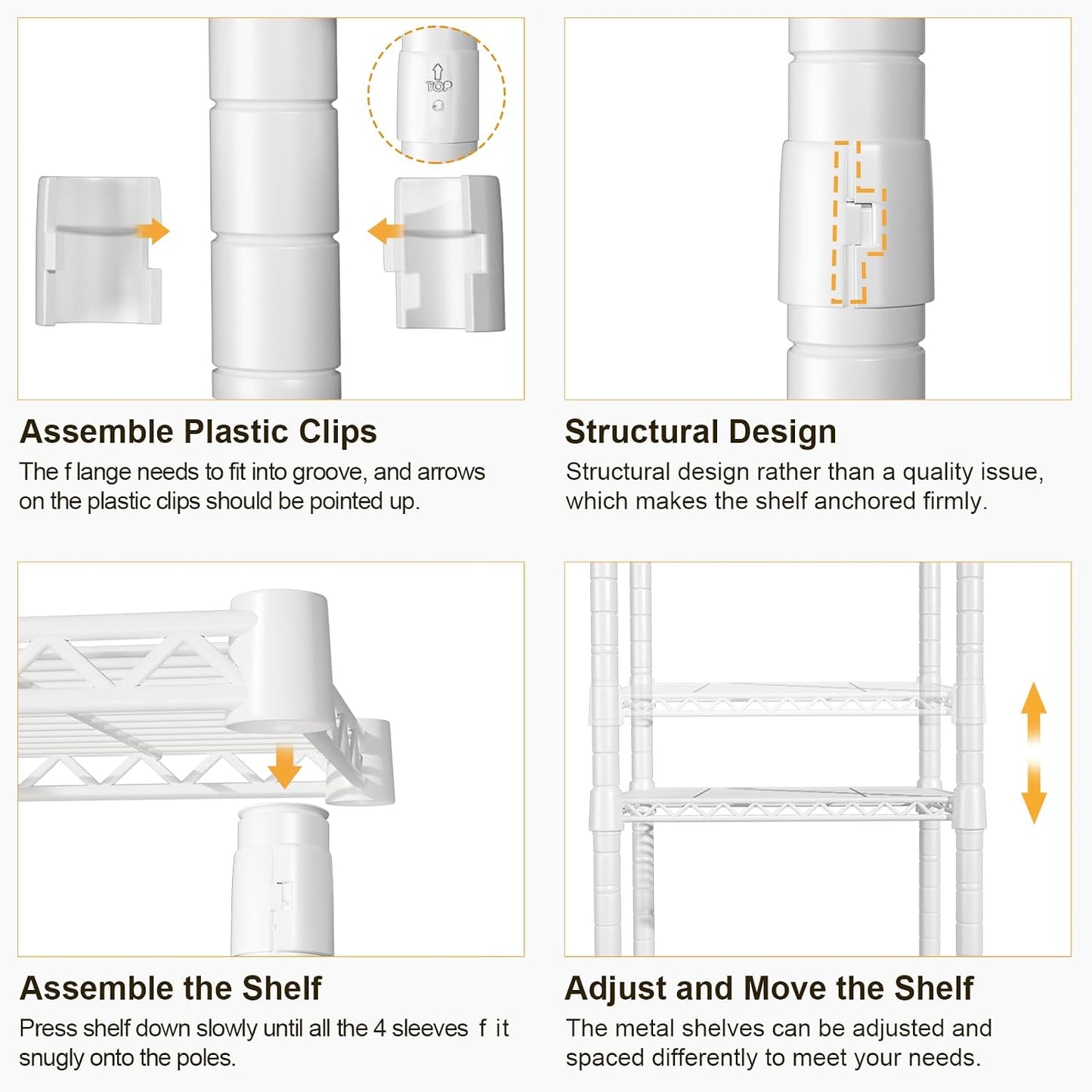 TOP

Assemble Plastic Clips
The f lange needs to fit into groove, and arrows on the plastic clips should be pointed up.

Structural Design
Structural design rather than a quality issue, which makes the shelf anchored firmly.

Assemble the Shelf
Press shelf down slowly until all the 4 sleeves f it snugly onto the poles.

Adjust and Move the Shelf
The metal shelves can be adjusted and spaced differently to meet your needs.