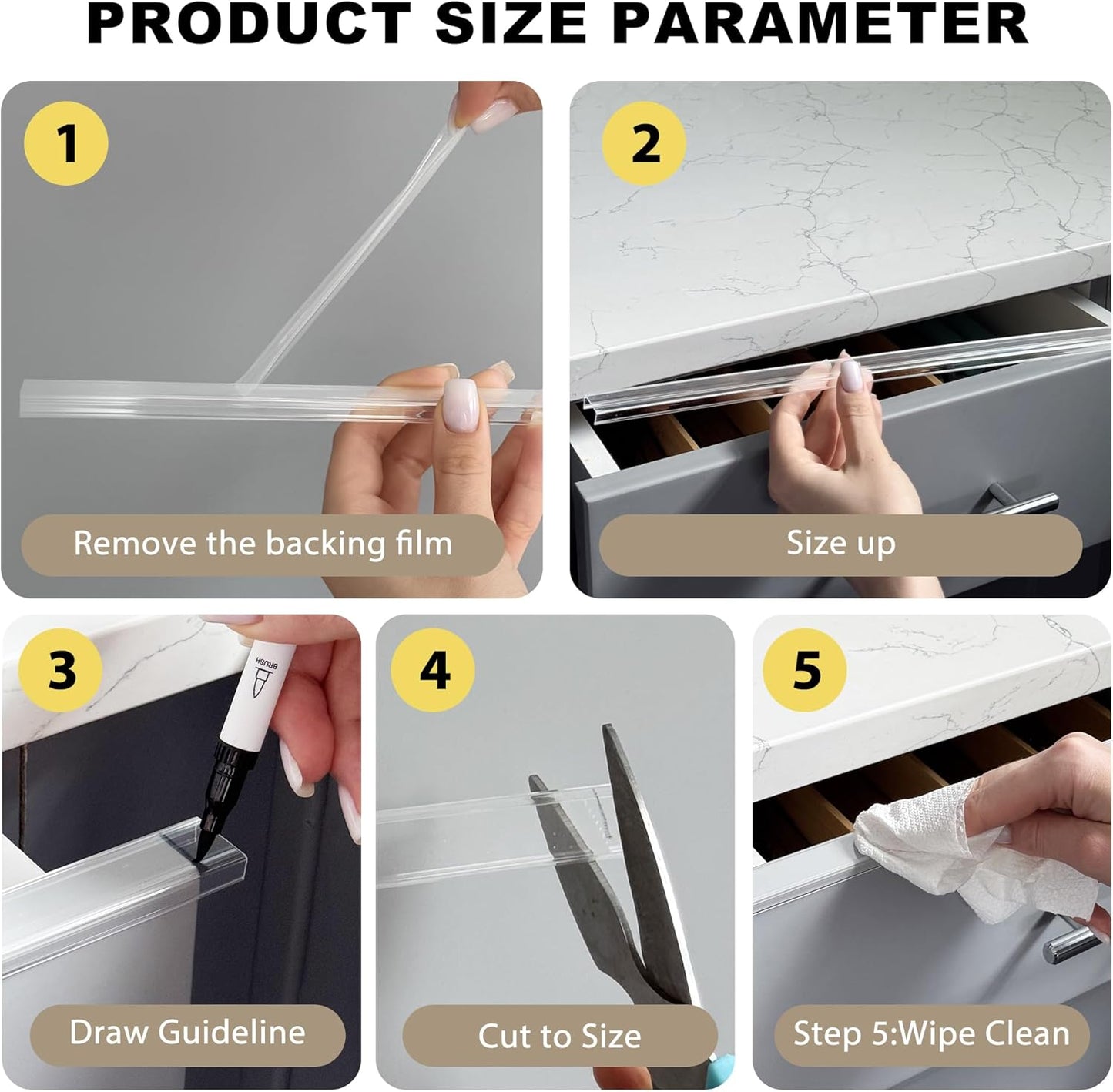 PRODUCT SIZE PARAMETER

1
Remove the backing film

2
Size up

3
BRUSH
Draw Guideline

4
Cut to Size

5
Step 5:Wipe Clean