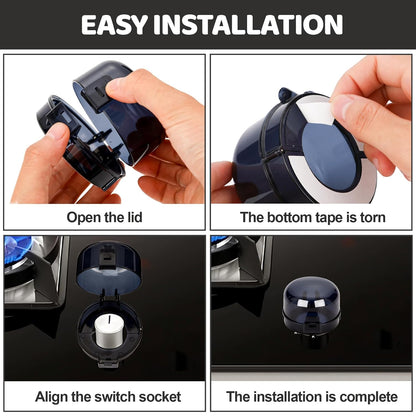 EASY INSTALLATION

Open the lid

The bottom tape is torn

Align the switch socket

The installation is complete