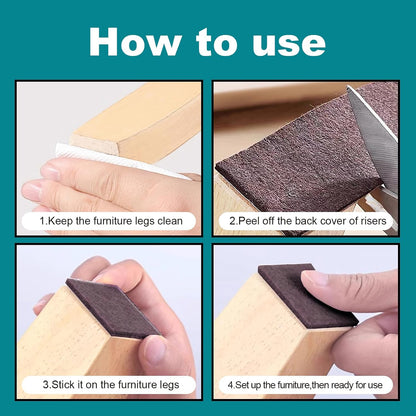 How to use

1.Keep the furniture legs clean

2.Peel off the back cover of risers

3.Stick it on the furniture legs

4.Set up the furniture,then ready for use