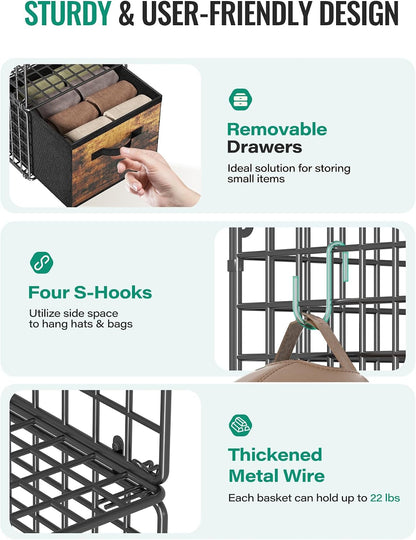 STURDY & USER-FRIENDLY DESIGN

Removable Drawers

Ideal solution for storing small items

Four S-Hooks

Utilize side space to hang hats & bags

Thickened Metal Wire

Each basket can hold up to 22 lbs