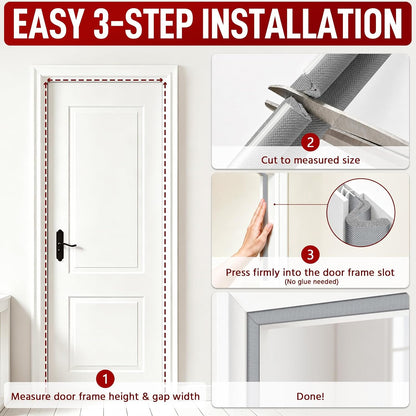 EASY 3-STEP INSTALLATION

1
Measure door frame height & gap width

2
Cut to measured size

3
Press firmly into the door frame slot
(No glue needed)

Done!