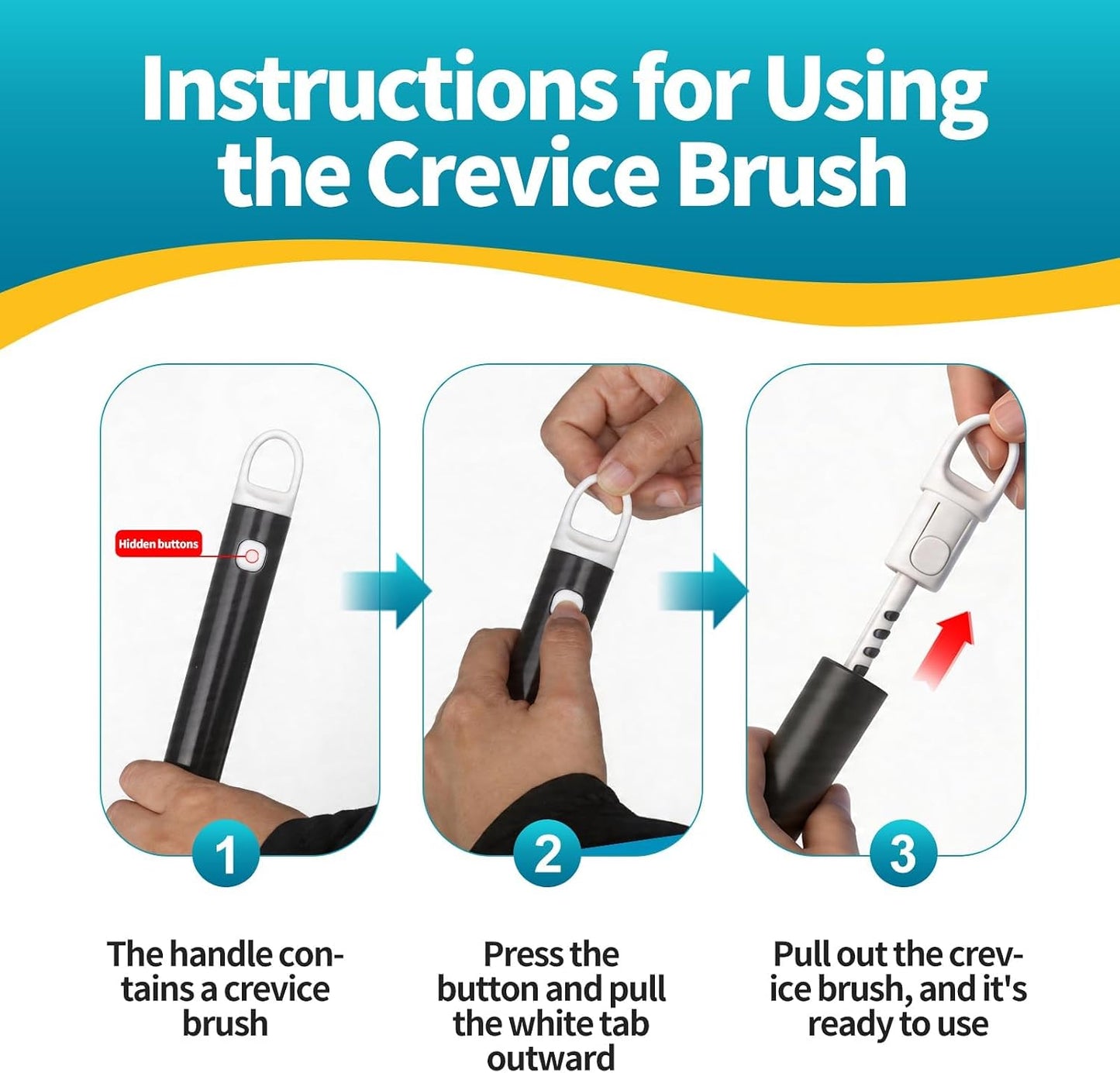 Instructions for Using the Crevice Brush

Hidden buttons

1

The handle contains a crevice brush

2

Press the button and pull the white tab outward

3

Pull out the crevice brush, and it's ready to use