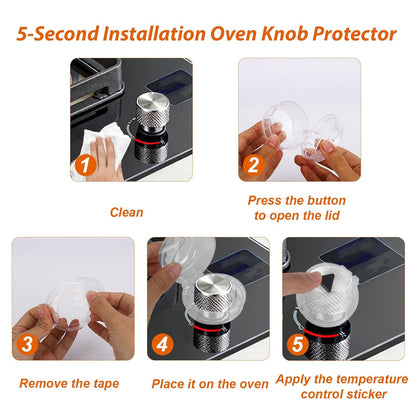 5-Second Installation Oven Knob Protector

1

Clean

2

Press the button to open the lid

3

Remove the tape

4

Place it on the oven

5

Apply the temperature control sticker