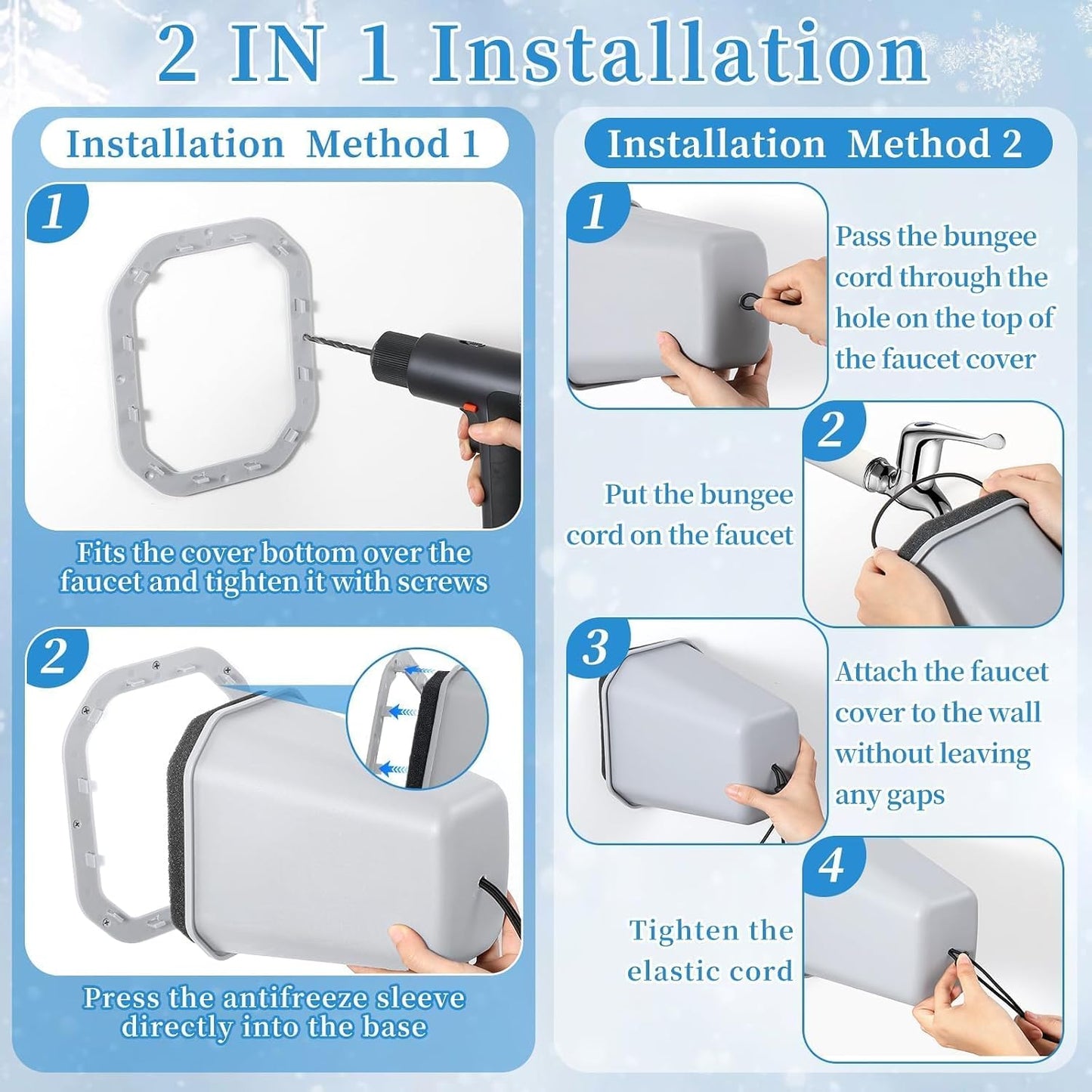 2 IN 1 Installation

Installation Method 1

1

Fits the cover bottom over the faucet and tighten it with screws

2

Press the antifreeze sleeve directly into the base

Installation Method 2

1

Pass the bungee cord through the hole on the top of the faucet cover

2

Put the bungee cord on the faucet

3

Attach the faucet cover to the wall without leaving any gaps

4

Tighten the elastic cord