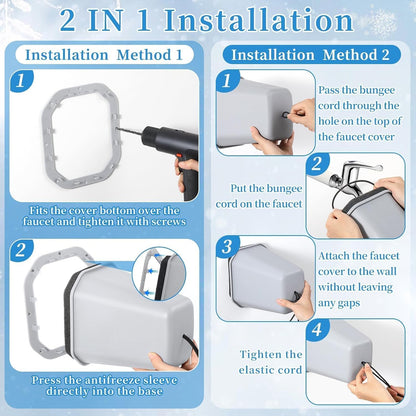 2 IN 1 Installation

Installation Method 1

1

Fits the cover bottom over the faucet and tighten it with screws

2

Press the antifreeze sleeve directly into the base

Installation Method 2

1

Pass the bungee cord through the hole on the top of the faucet cover

2

Put the bungee cord on the faucet

3

Attach the faucet cover to the wall without leaving any gaps

4

Tighten the elastic cord