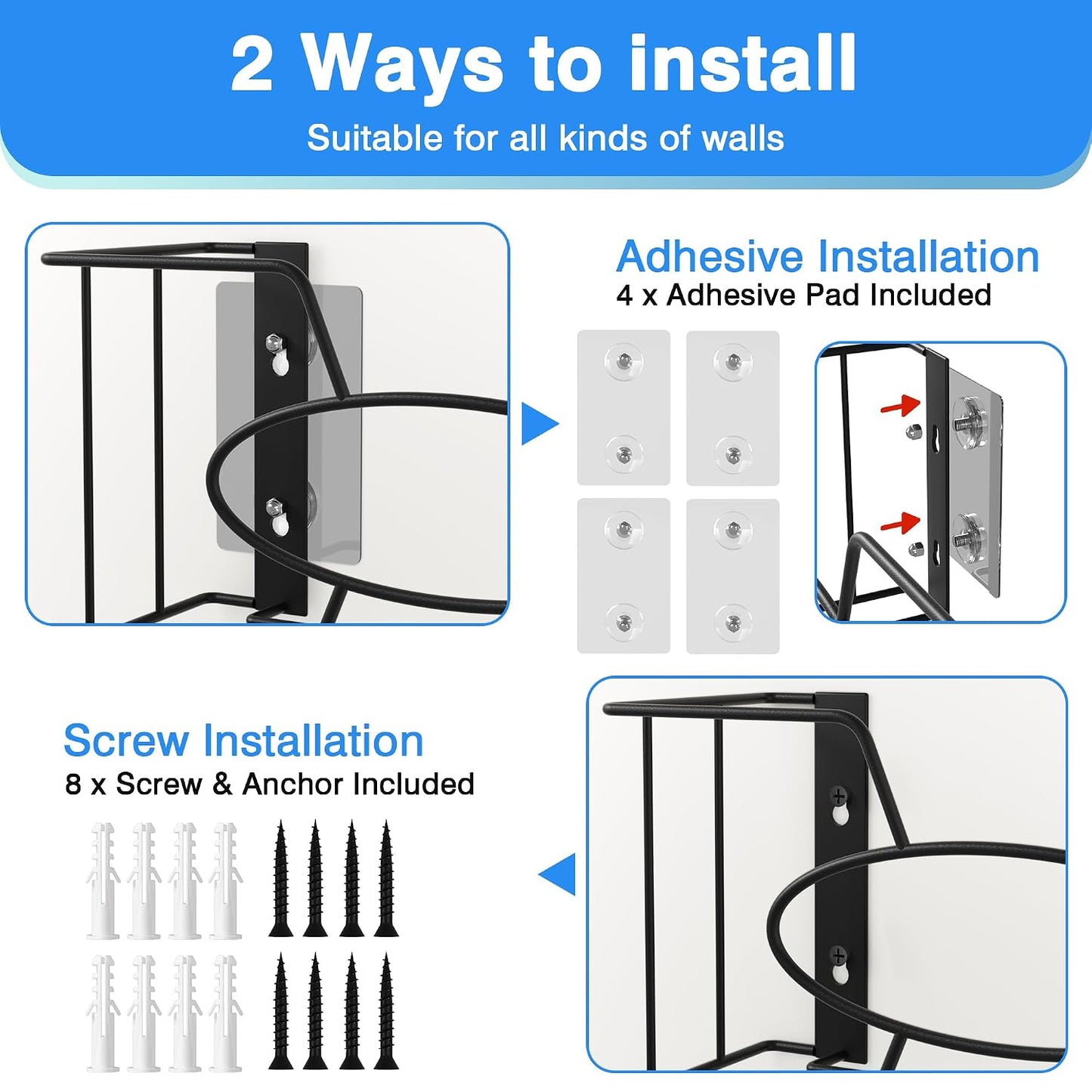 2 Ways to install

Suitable for all kinds of walls

Adhesive Installation

4 x Adhesive Pad Included

Screw Installation

8 x Screw & Anchor Included