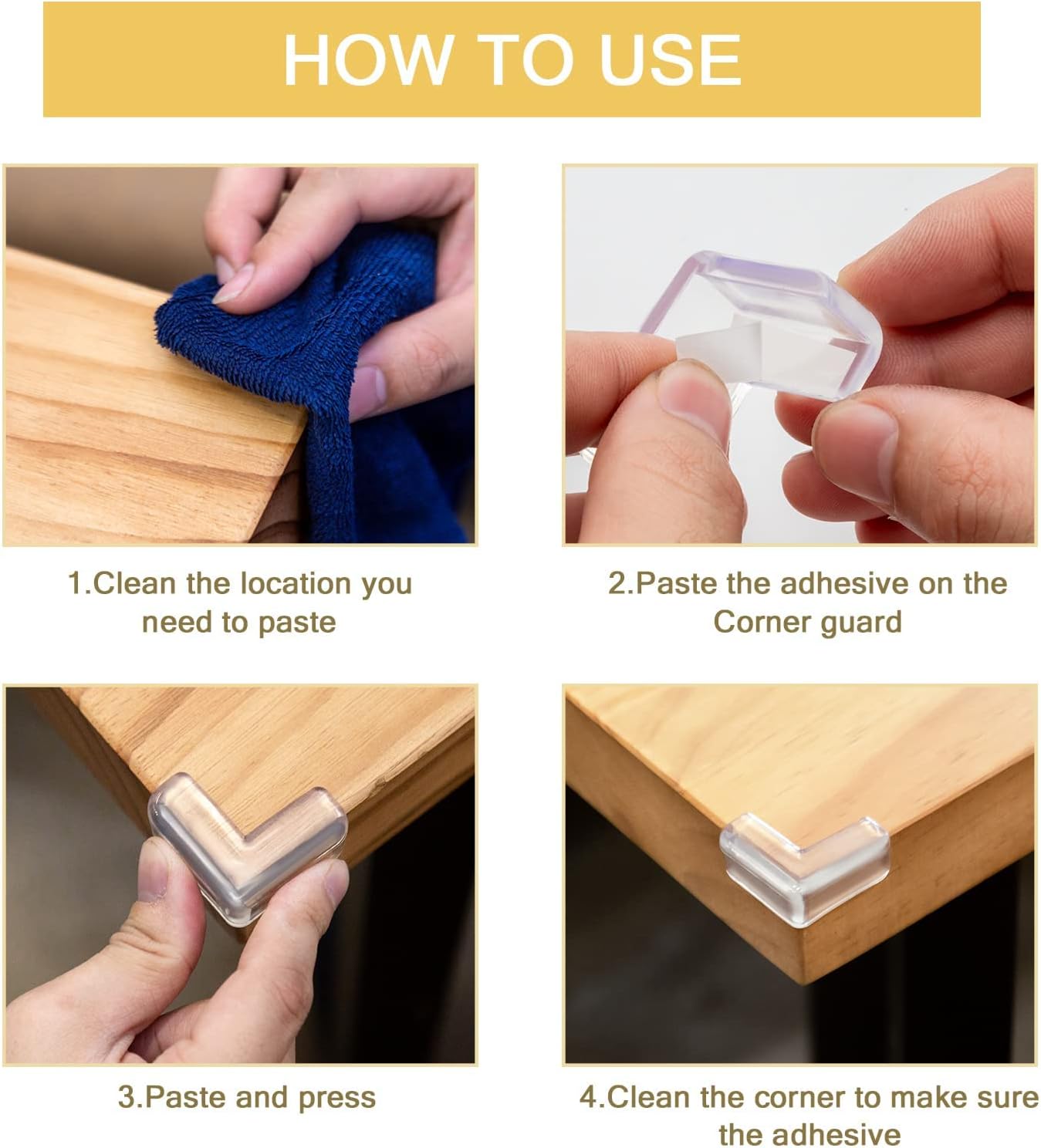 HOW TO USE

1.Clean the location you need to paste

2.Paste the adhesive on the Corner guard

3.Paste and press

4.Clean the corner to make sure the adhesive