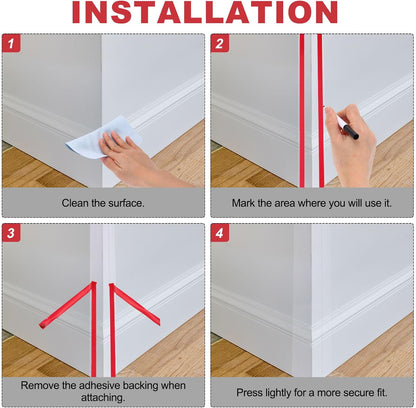 INSTALLATION

1

Clean the surface.

2

Mark the area where you will use it.

3

Remove the adhesive backing when attaching.

4

Press lightly for a more secure fit.