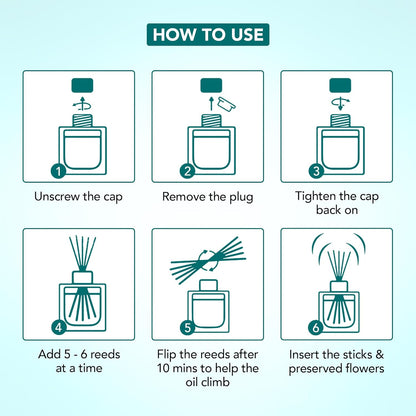 HOW TO USE

1
Unscrew the cap

2
Remove the plug

3
Tighten the cap back on

4
Add 5 - 6 reeds at a time

5
Flip the reeds after 10 mins to help the oil climb

6
Insert the sticks & preserved flowers