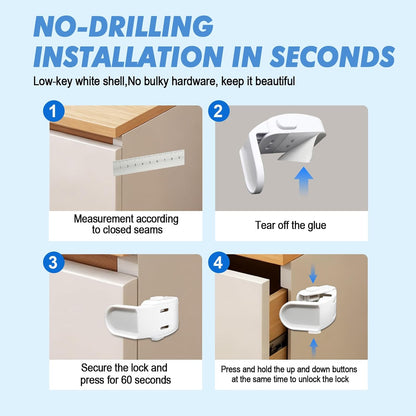 NO-DRILLING INSTALLATION IN SECONDS

Low-key white shell,No bulky hardware, keep it beautiful

1

Measurement according to closed seams

2

Tear off the glue

3

Secure the lock and press for 60 seconds

4

Press and hold the up and down buttons at the same time to unlock the lock