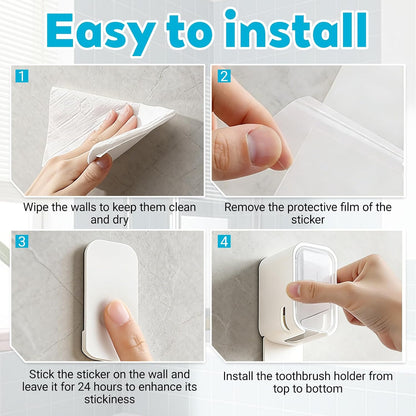 Easy to install

1

Wipe the walls to keep them clean and dry

2

Remove the protective film of the sticker

3

Stick the sticker on the wall and leave it for 24 hours to enhance its stickiness

4

Install the toothbrush holder from top to bottom