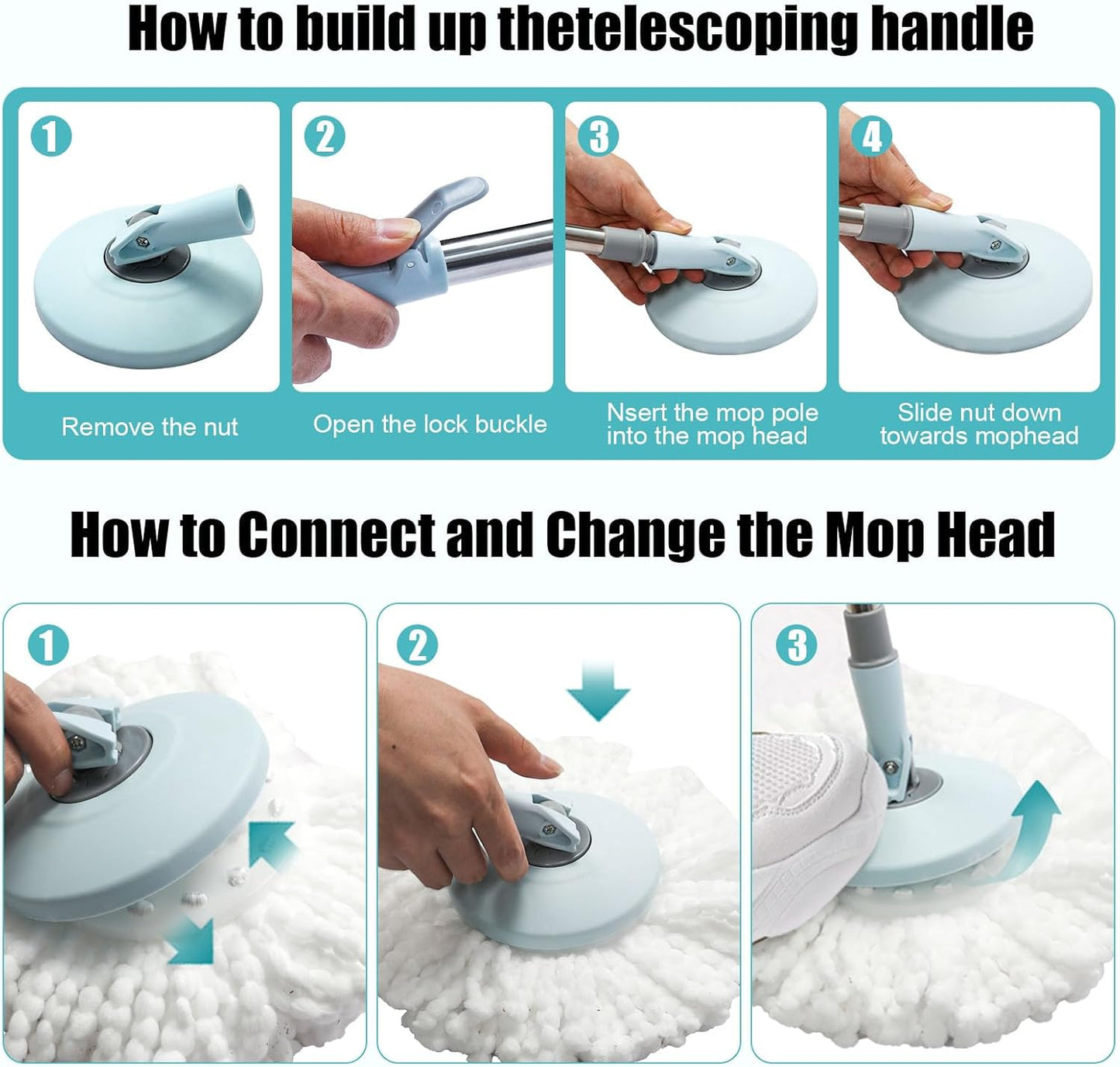 How to build up thetelescoping handle

1

Remove the nut

2

Open the lock buckle

3

Nsert the mop pole into the mop head

4

Slide nut down towards mophead

How to Connect and Change the Mop Head

1

2

3