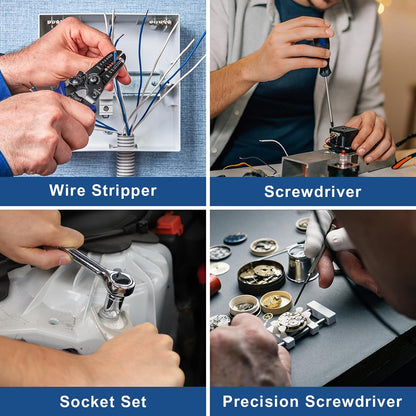 Wire Stripper

Screwdriver

Socket Set

Precision Screwdriver